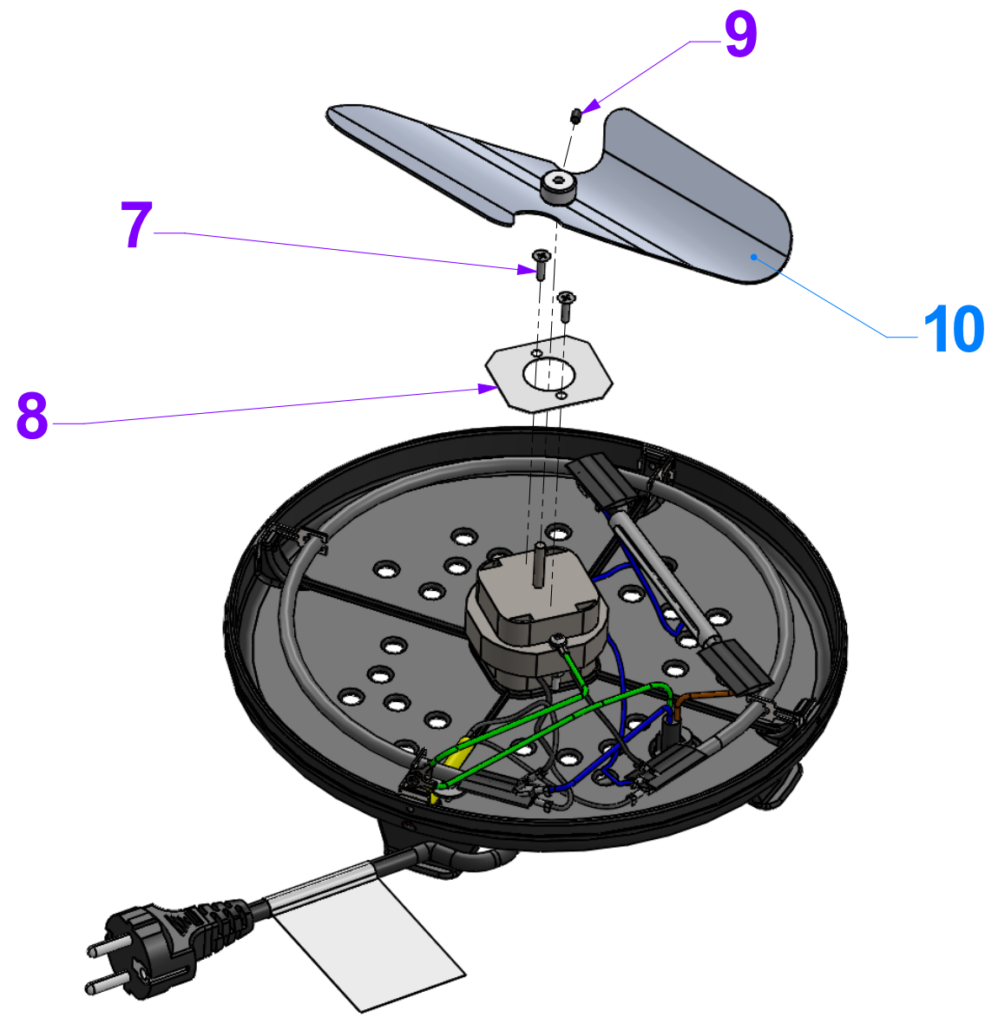 9
7
10
8