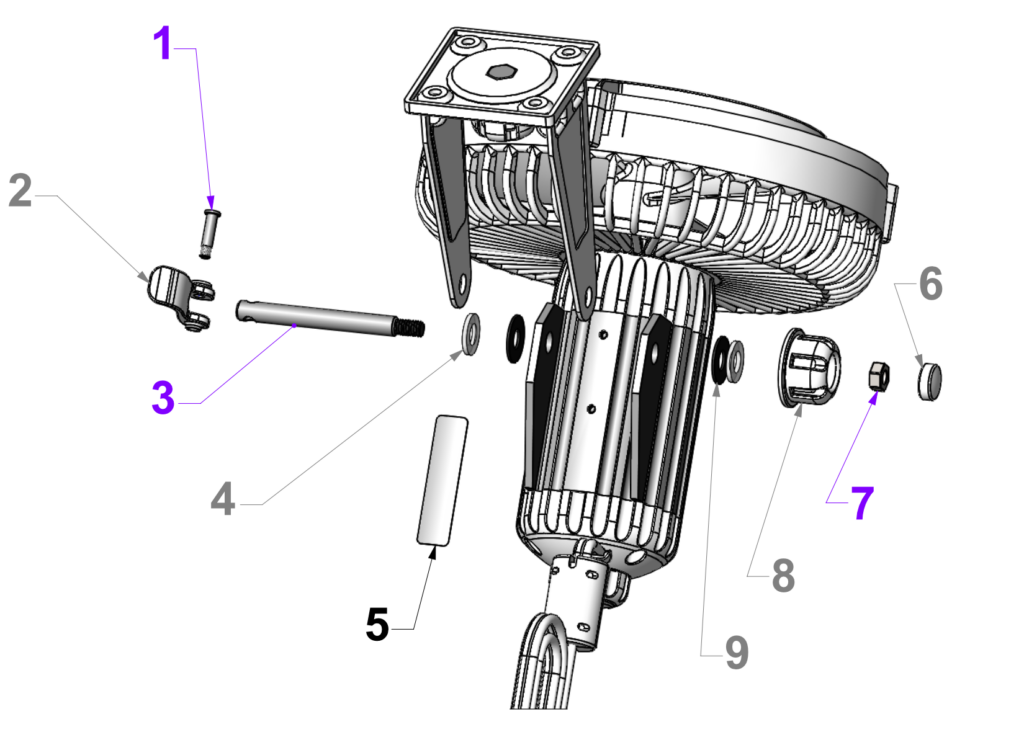 1
2
3
4
5
6
7
8
9