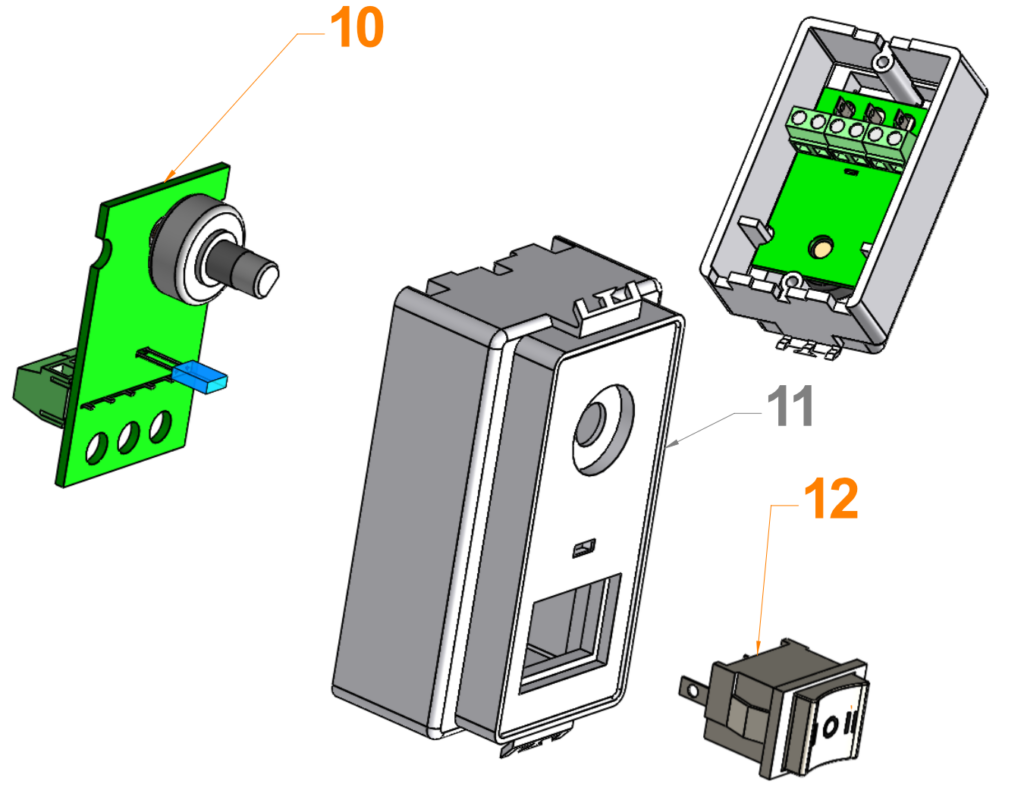 10

11

12

I O II